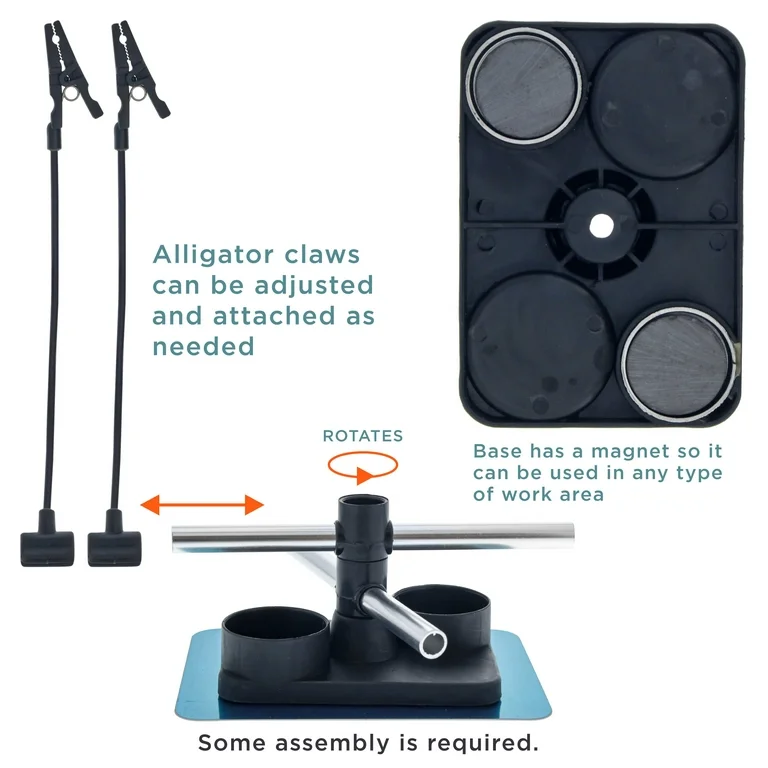 Alligator claws can be adjusted and attached as needed

ROTATES

Base has a magnet so it can be used in any type of work area

Some assembly is required.